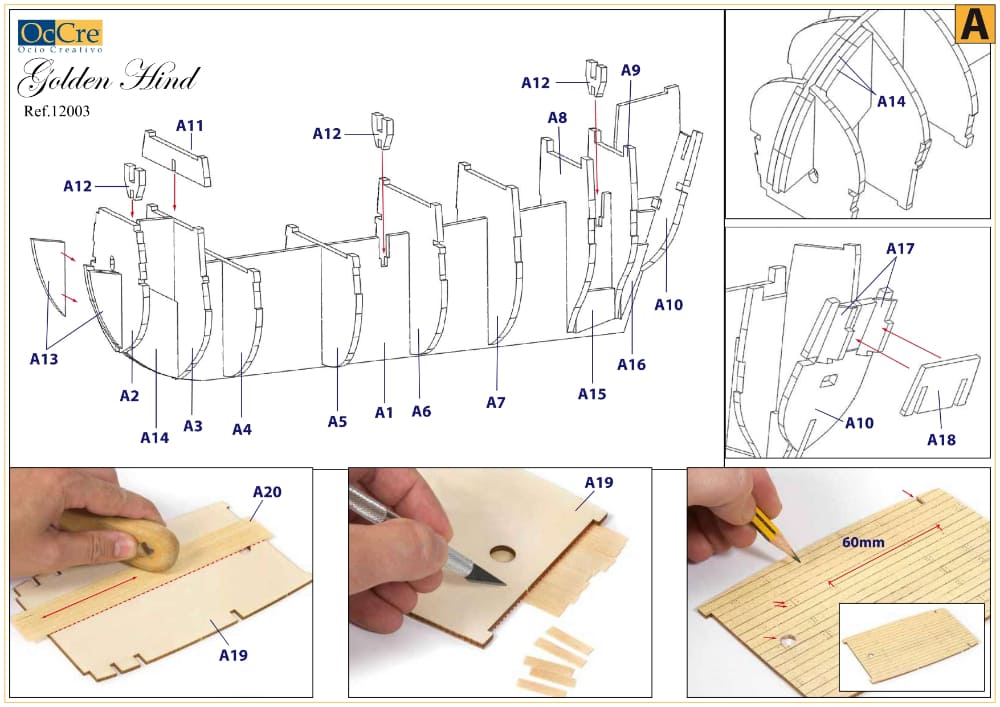 OcCre
Ocio Creativo
Golden Hind
Ref.12003

A

A11
A12
A12
A12
A9
A8
A13
A2
A14
A3
A4
A5
A1
A6
A7
A15
A16
A10

A14

A17
A10
A18

A20
A19

A19

60mm