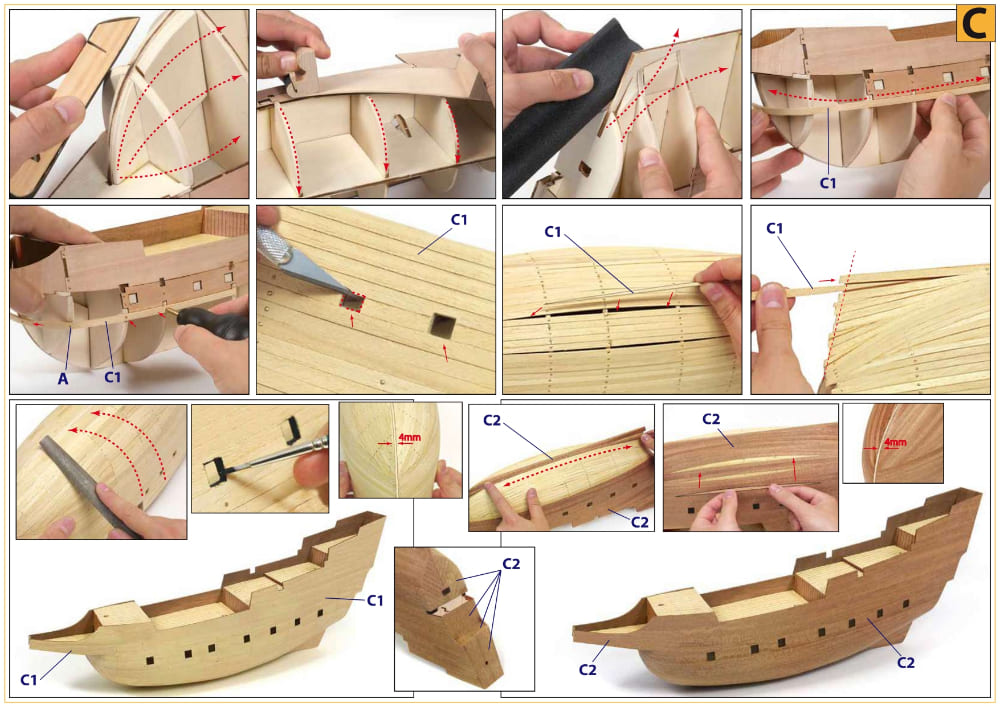 C

C1

A

C1

C1

C1

C1

4mm

C2

C2

C2

4mm

C1

C1

C2

C2

C2