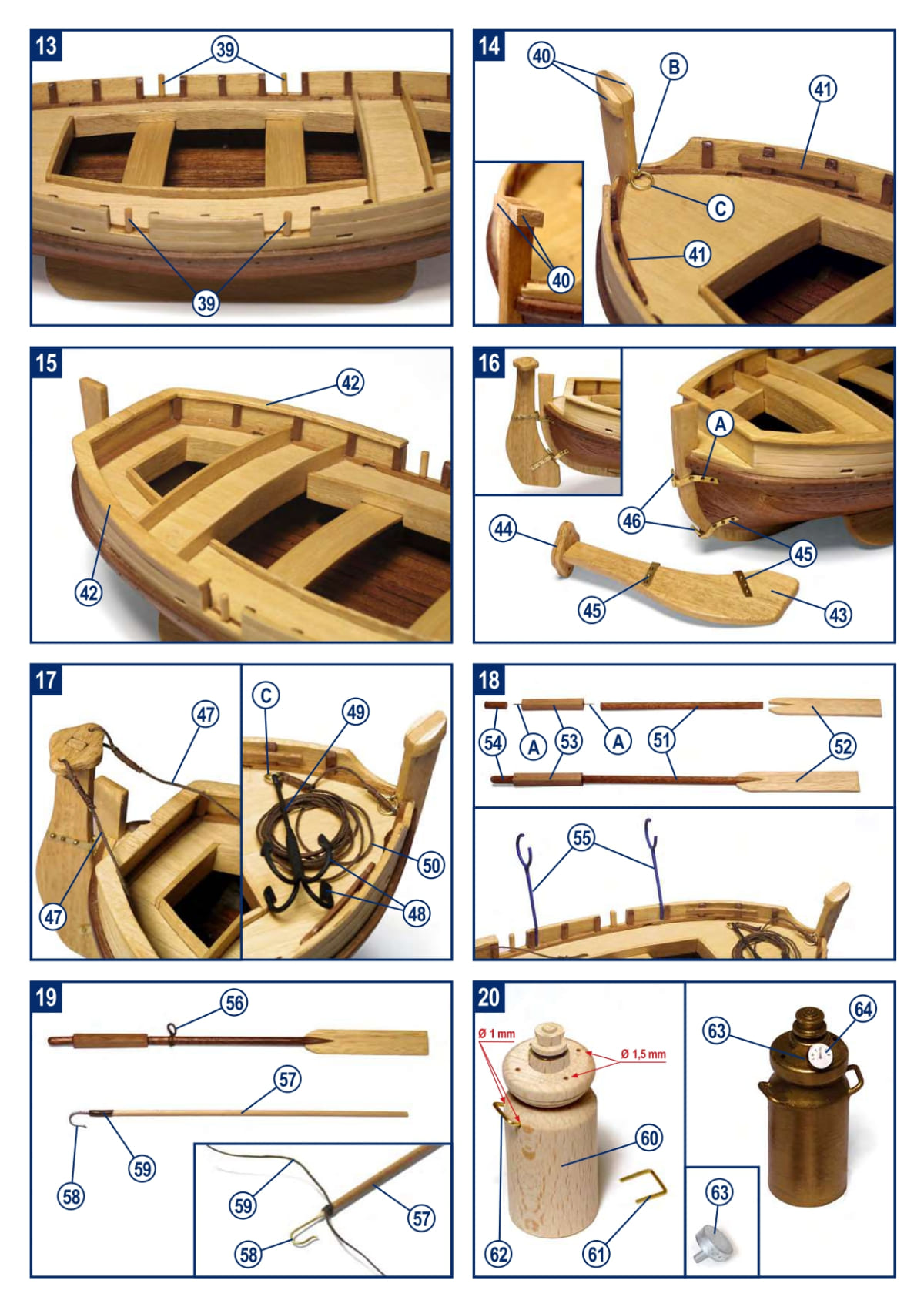 13
39
39

14
40
B
41
C
41
40

15
42
42

16
A
46
44
45
45
43

17
47
47
C
49
50
48

18
54
A
53
A
51
52
55

19
56
57
59
58
59
57
58

20
Ø 1 mm
Ø 1,5 mm
60
62
61
63
64
63