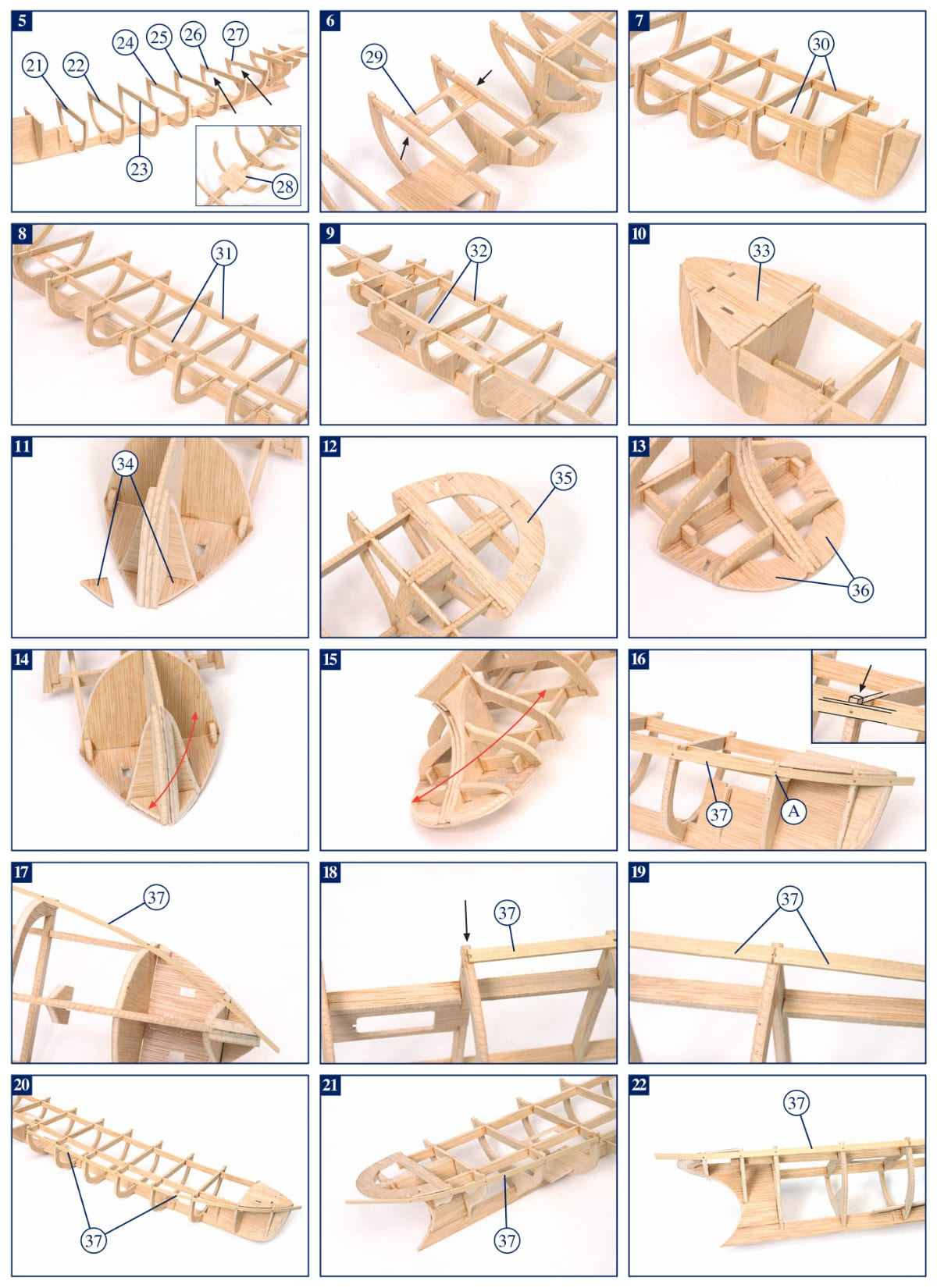 5
21 22 24 25 26 27
23
28

6
29

7
30

8
31

9
32

10
33

11
34

12
35

13
36

14

15

16
37 A

17
37

18
37

19
37

20
37

21
37

22
37